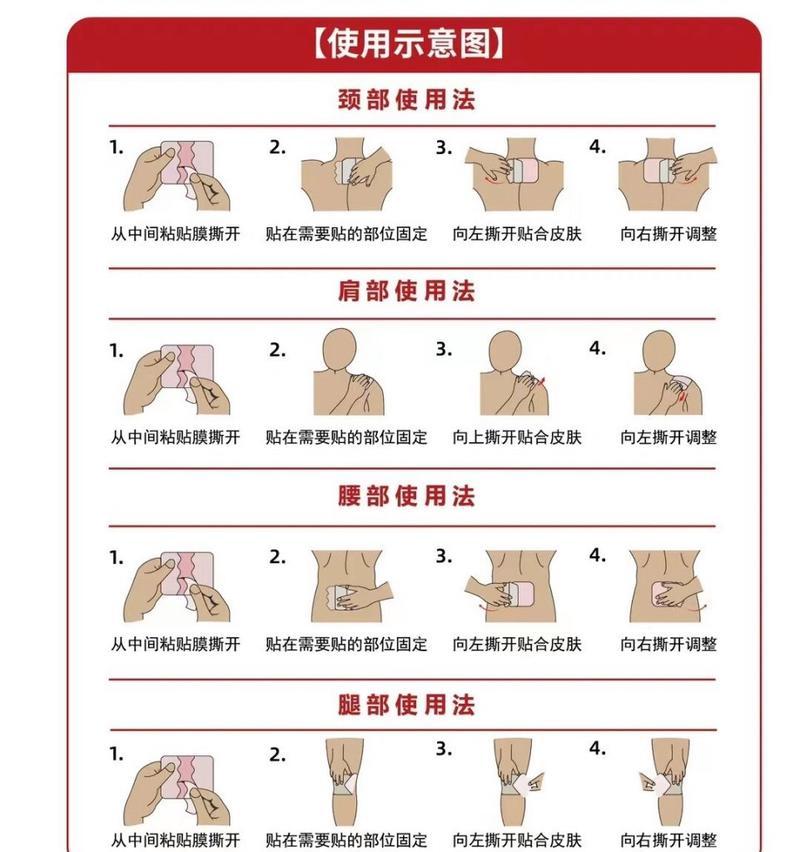 【使用示意图】

颈部使用法

1. 从中间粘贴膜撕开
2. 贴在需要贴的部位固定
3. 向左撕开贴合皮肤
4. 向右撕开调整

肩部使用法

1. 从中间粘贴膜撕开
2. 贴在需要贴的部位固定
3. 向上撕开贴合皮肤
4. 向左撕开调整

腰部使用法

1. 从中间粘贴膜撕开
2. 贴在需要贴的部位固定
3. 向左撕开贴合皮肤
4. 向右撕开调整

腿部使用法

1. 从中间粘贴膜撕开
2. 贴在需要贴的部位固定
3. 向左撕开贴合皮肤
4. 向右撕开调整